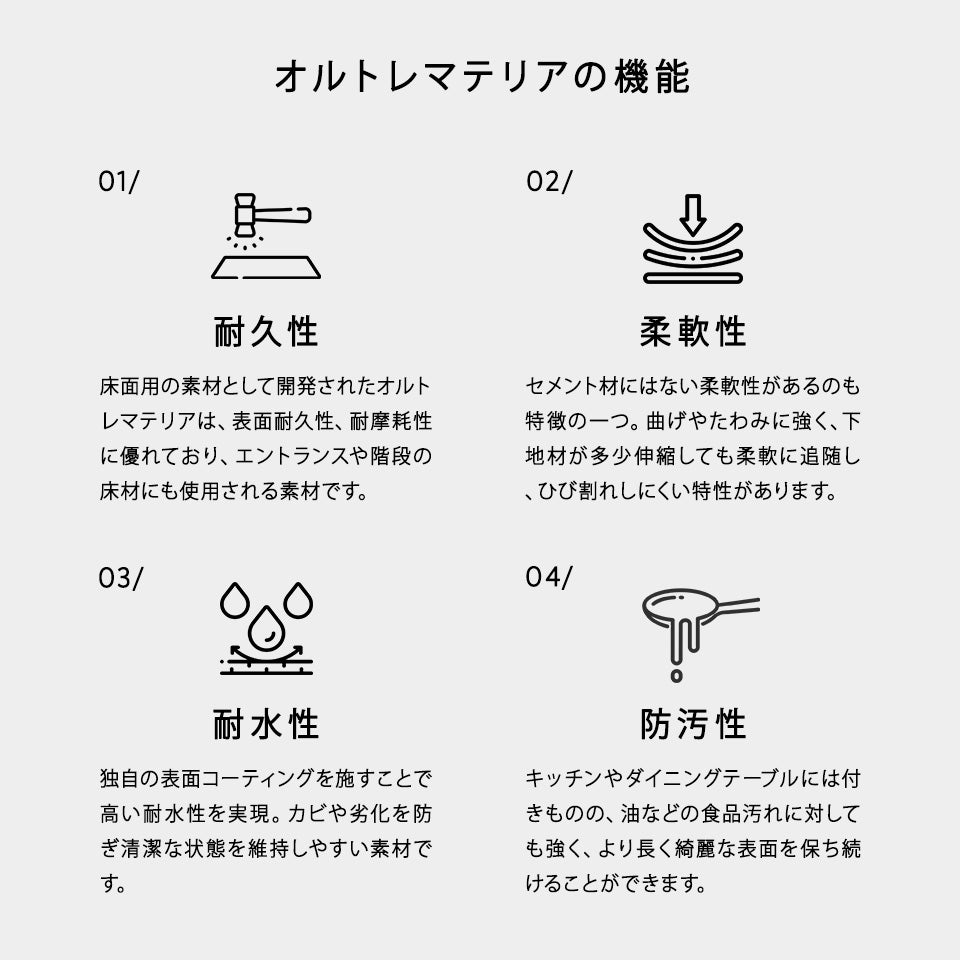 オルトレマテリアの機能

01/

耐久性

床面用の素材として開発されたオルトレマテリアは、表面耐久性、耐摩耗性に優れており、エントランスや階段の床材にも使用される素材です。

02/

柔軟性

セメント材にはない柔軟性があるのも特徴の一つ。曲げやたわみに強く、下地材が多少伸縮しても柔軟に追随し、ひび割れしにくい特性があります。

03/

耐水性

独自の表面コーティングを施すことで高い耐水性を実現。カビや劣化を防ぎ清潔な状態を維持しやすい素材です。

04/

防汚性

キッチンやダイニングテーブルには付きものの、油などの食品汚れに対しても強く、より長く綺麗な表面を保ち続けることができます。