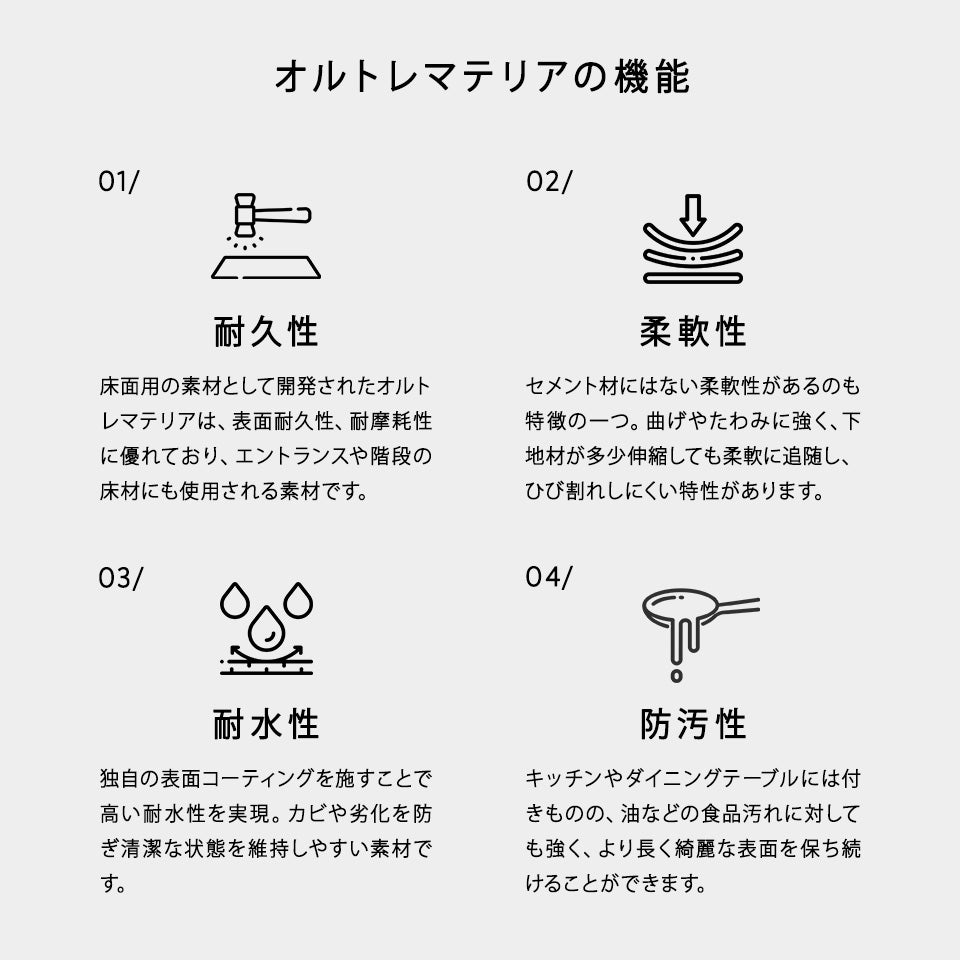 オルトレマテリアの機能

01/

耐久性

床面用の素材として開発されたオルトレマテリアは、表面耐久性、耐摩耗性に優れており、エントランスや階段の床材にも使用される素材です。

02/

柔軟性

セメント材にはない柔軟性があるのも特徴の一つ。曲げやたわみに強く、下地材が多少伸縮しても柔軟に追随し、ひび割れしにくい特性があります。

03/

耐水性

独自の表面コーティングを施すことで高い耐水性を実現。カビや劣化を防ぎ清潔な状態を維持しやすい素材です。

04/

防汚性

キッチンやダイニングテーブルには付きものの、油などの食品汚れに対しても強く、より長く綺麗な表面を保ち続けることができます。